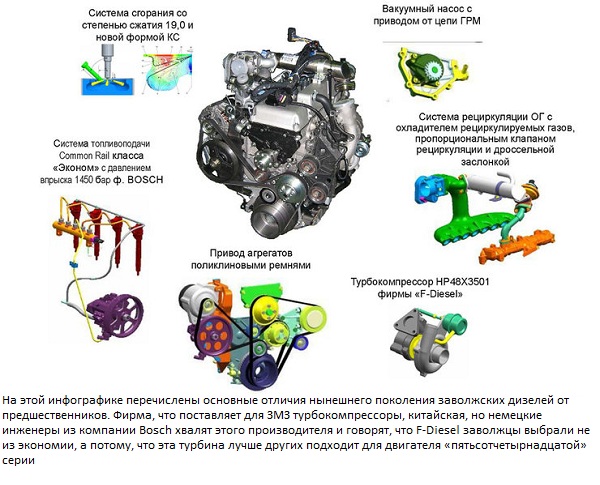 Система сгорания со степенью сжатия 19,0 и новой формой КС

Вакуумный насос с приводом от цепи ГРМ

Система топливоподачи Common Rail класса «Эконом» с давлением впрыска 1450 бар ф. BOSCH

Система рециркуляции ОГ с охладителем рециркулируемых газов, пропорциональным клапаном рециркуляции и дроссельной заслонкой

Привод агрегатов поликлиновыми ремнями

Турбокомпрессор HP48X3501 фирмы «F-Diesel»

На этой инфографике перечислены основные отличия нынешнего поколения заволжских дизелей от предшественников. Фирма, что поставляет для ЗМЗ турбокомпрессоры, китайская, но немецкие инженеры из компании Bosch хвалят этого производителя и говорят, что F-Diesel заволжцы выбрали не из экономии, а потому, что эта турбина лучше других подходит для двигателя «пятьсотчетырнадцатой» серии