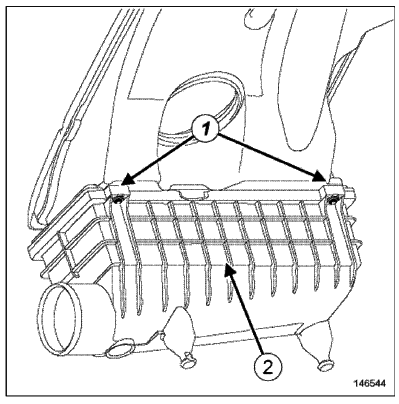 1
2
146544