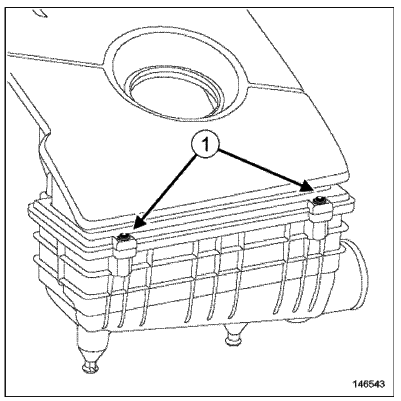 1

146543