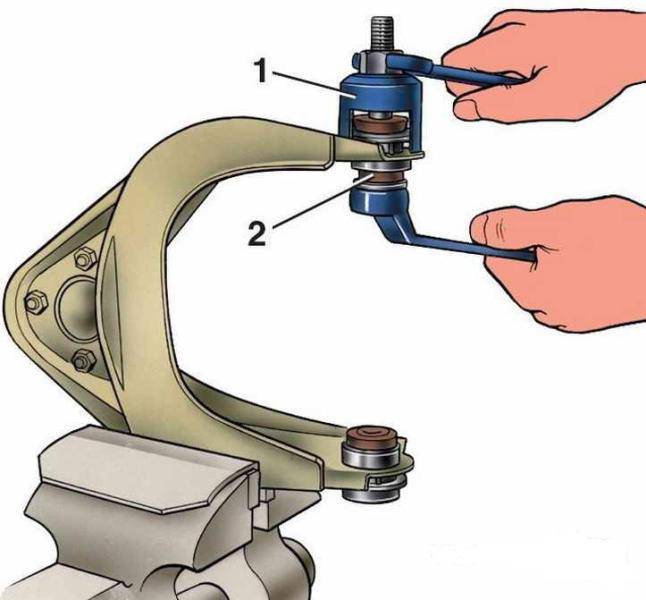 1

2