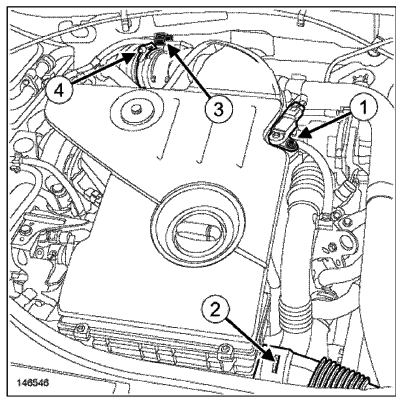 4
3
1
2
146546