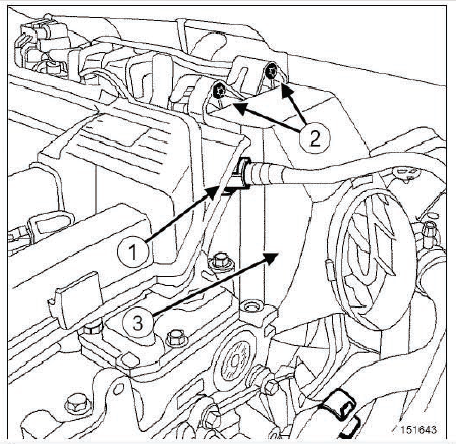 2
1
3
151643